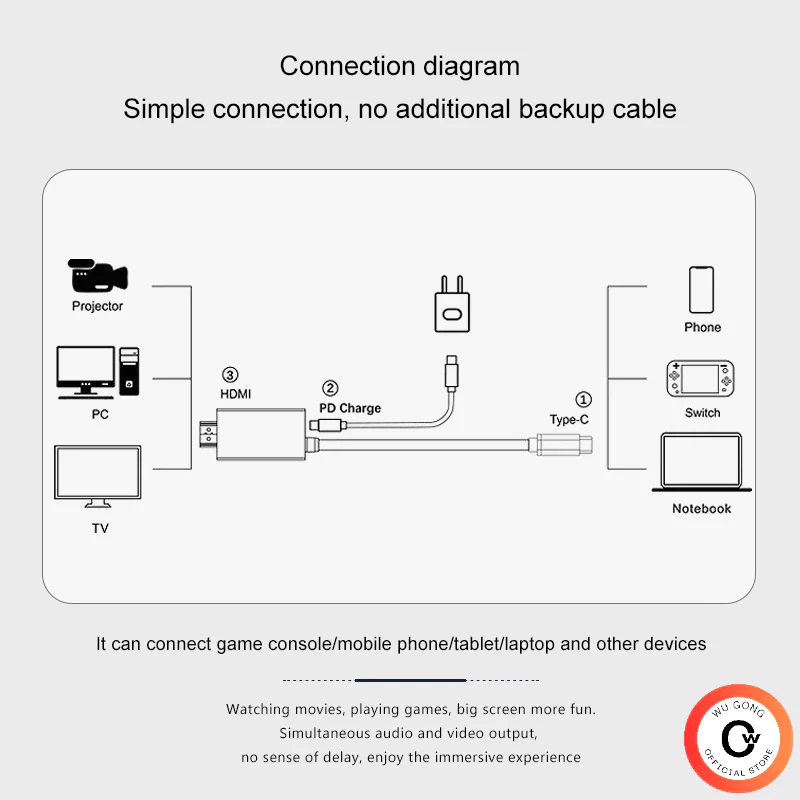 Connection diagram
Simple connection, no additional backup cable

Projector

PC

TV

③
HDMI

②
PD Charge

①
Type-C

Phone

Switch

Notebook

It can connect game console/mobile phone/tablet/laptop and other devices

Watching movies, playing games, big screen more fun.
Simultaneous audio and video output,
no sense of delay, enjoy the immersive experience

WU GONG
W
OFFICIAL STORE